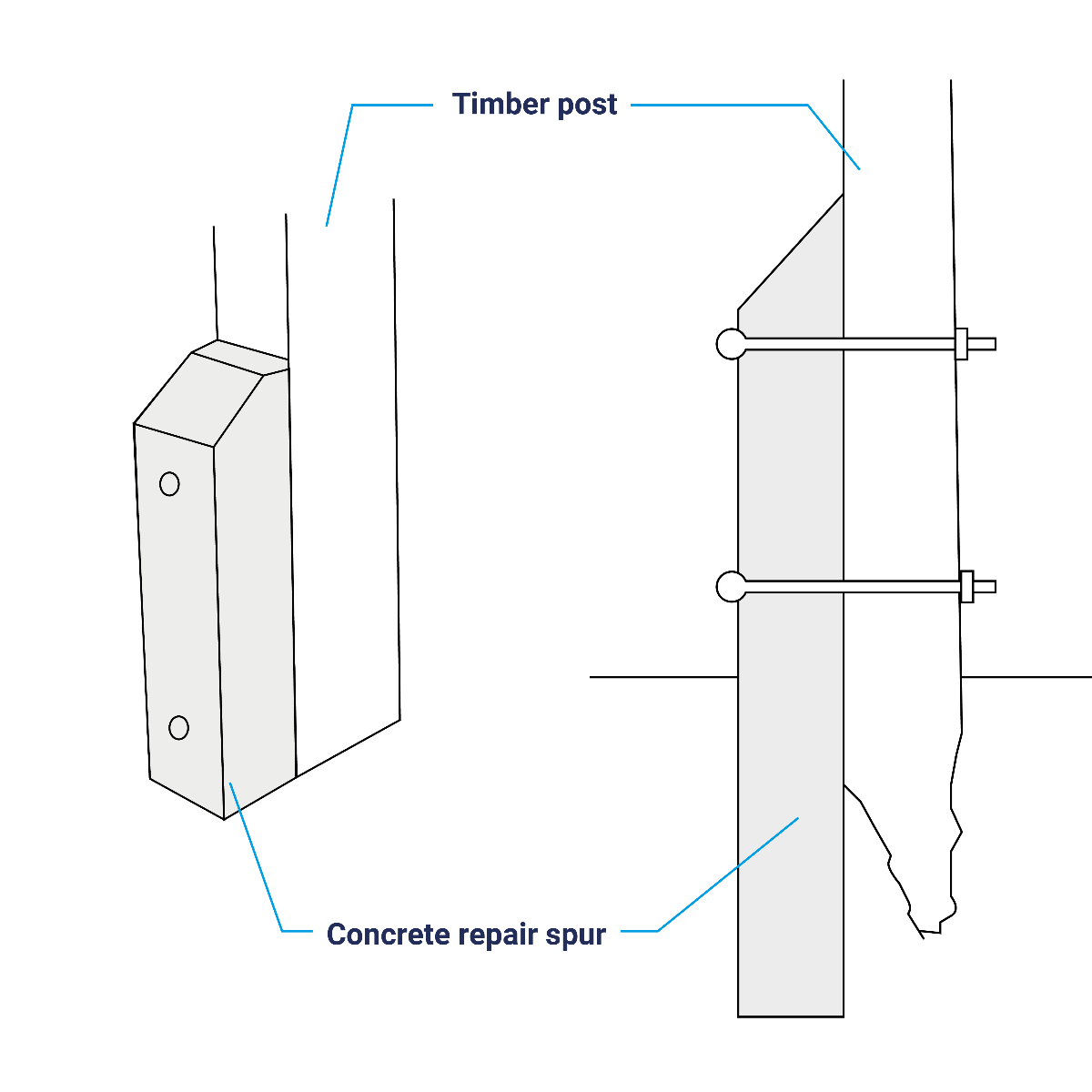 Timber post

Concrete repair spur