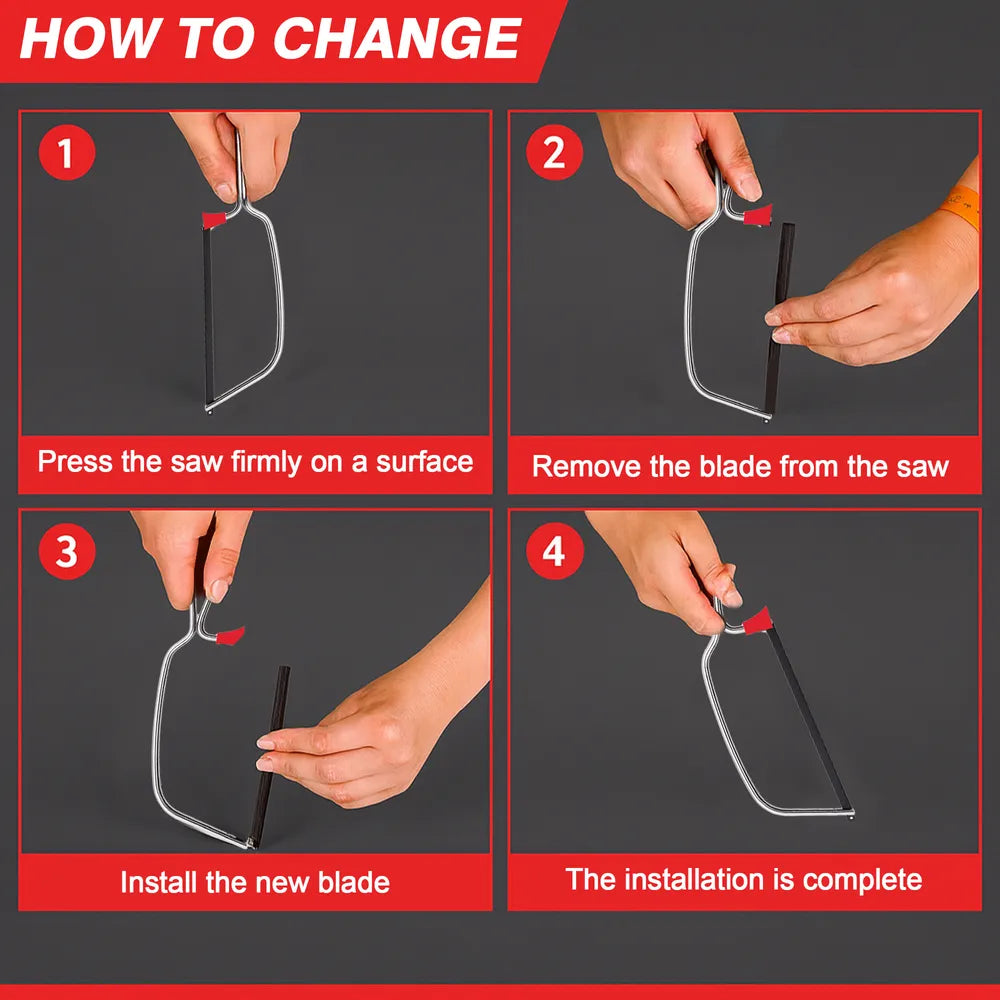 HOW TO CHANGE

1

Press the saw firmly on a surface

2

Remove the blade from the saw

3

Install the new blade

4

The installation is complete